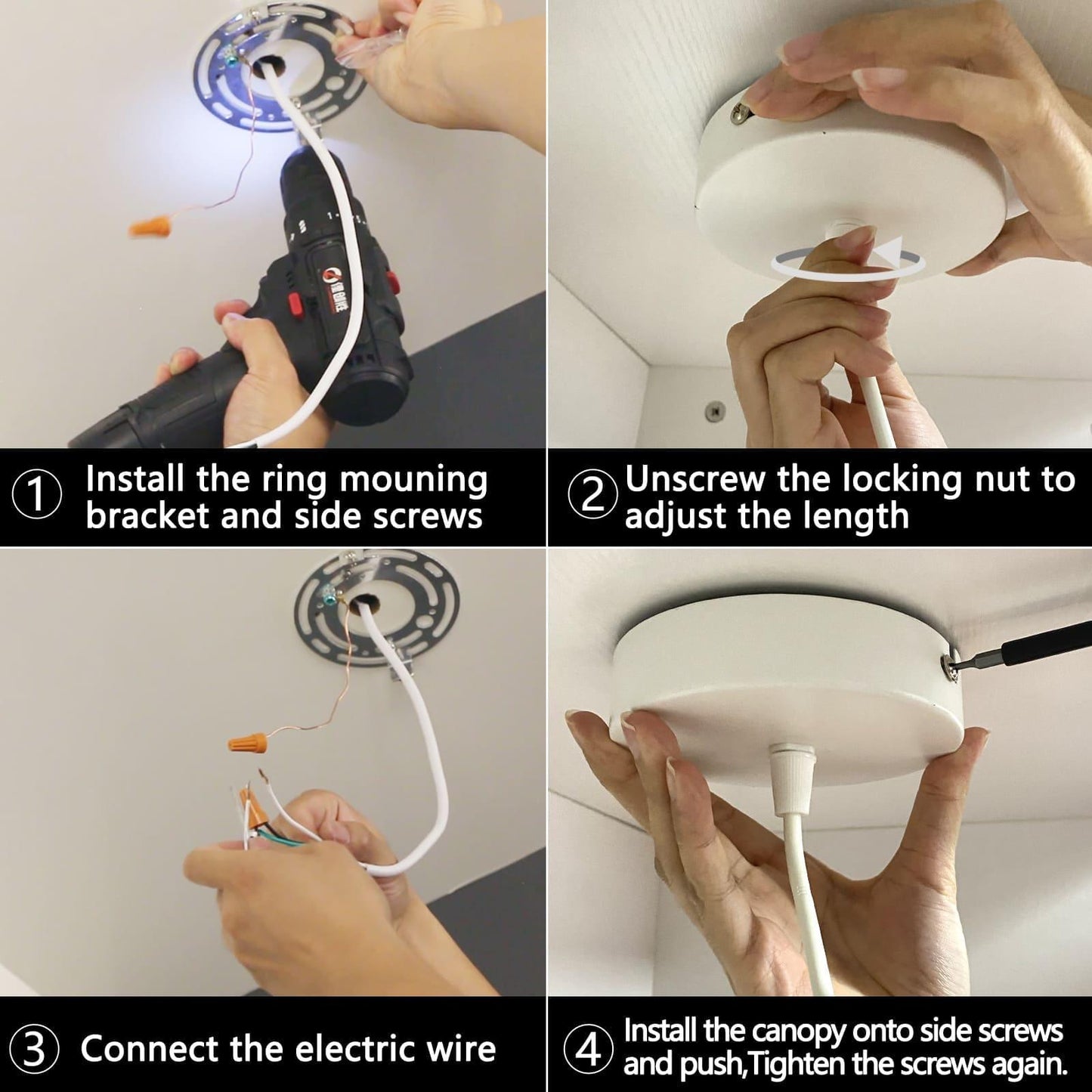 ① Install the ring mouning bracket and side screws

② Unscrew the locking nut to adjust the length

③ Connect the electric wire

④ Install the canopy onto side screws and push,Tighten the screws again.