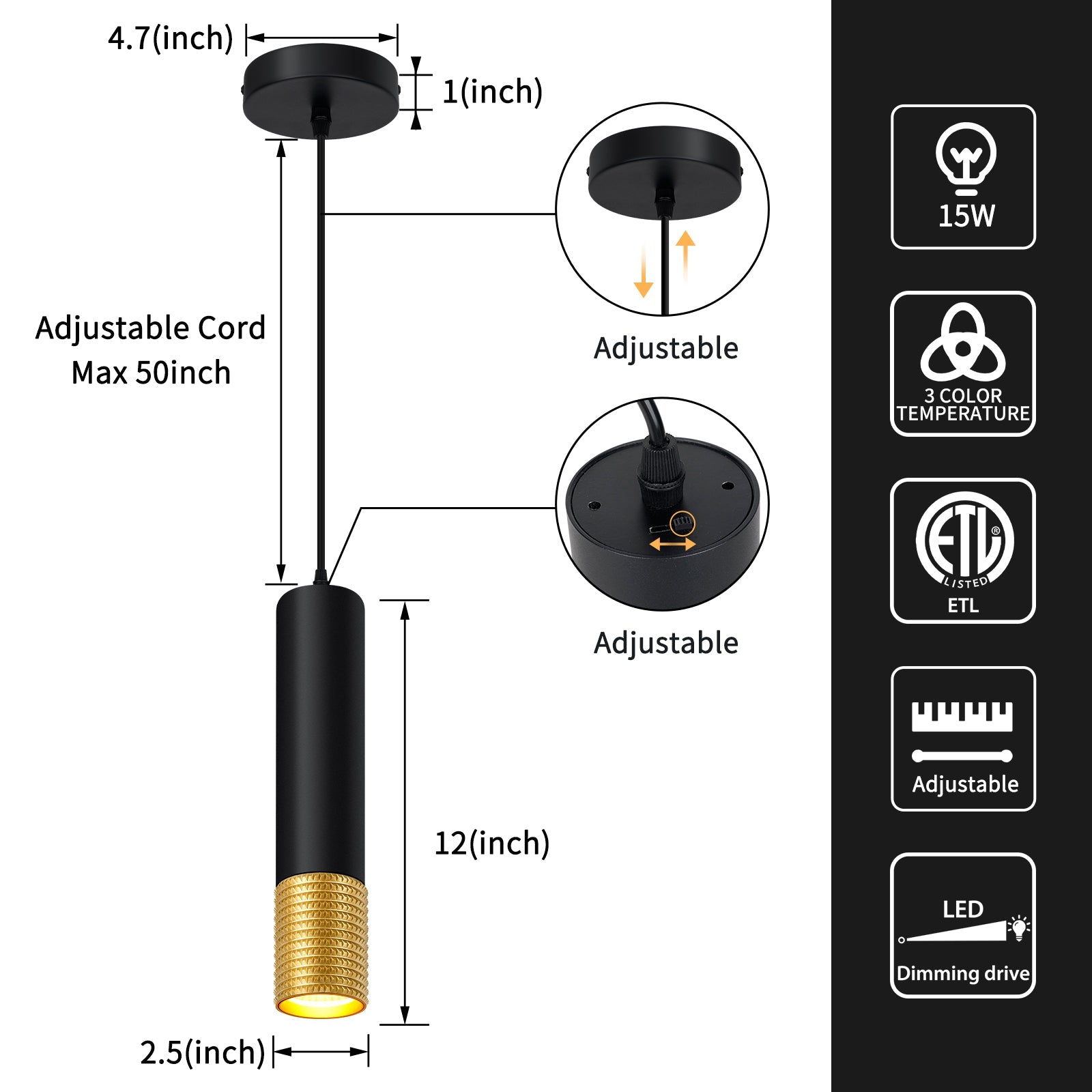 4.7(inch)

1(inch)

Adjustable Cord
Max 50inch

Adjustable

Adjustable

12(inch)

2.5(inch)

15W

3 COLOR
TEMPERATURE

ETL
LISTED
ETL

Adjustable

LED
Dimming drive